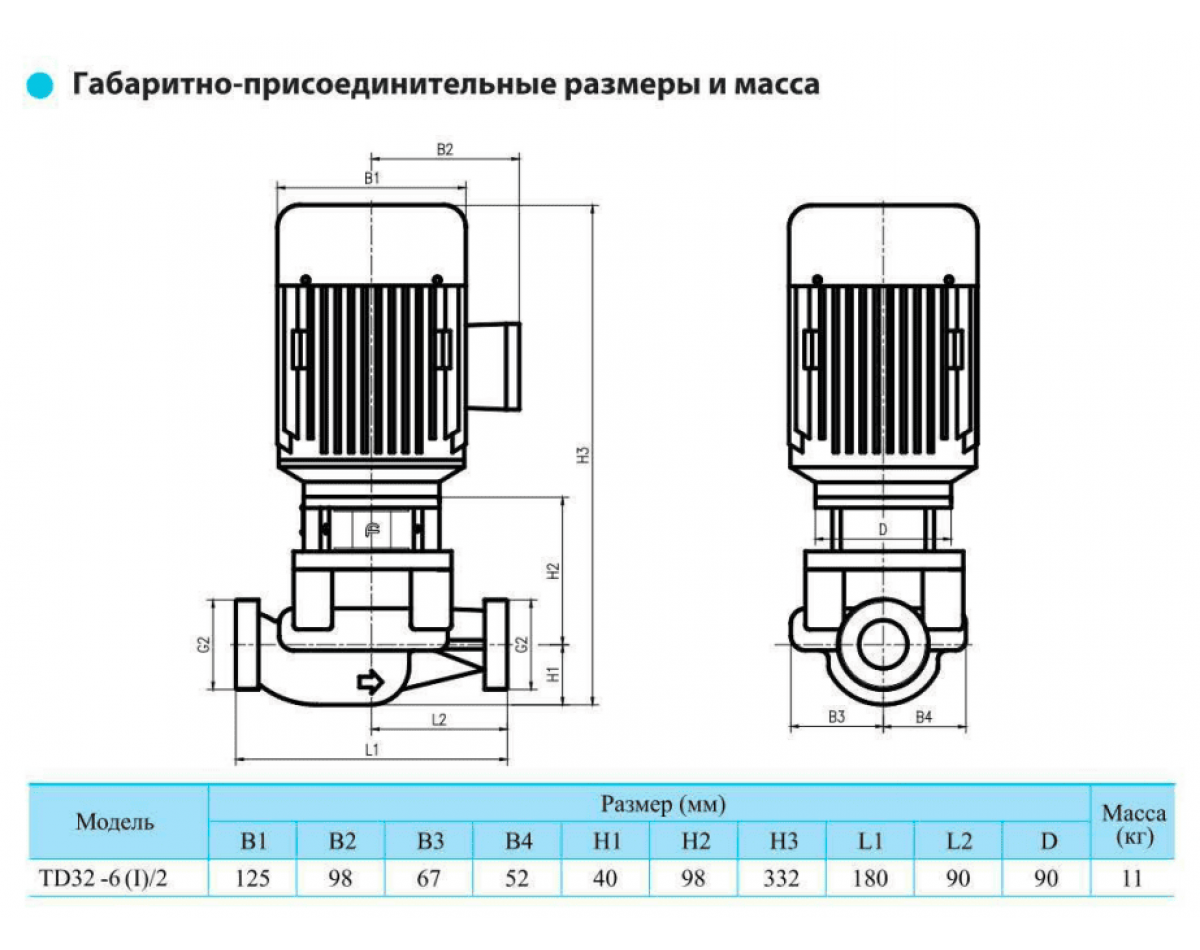 Габаритно-присоединительные размеры и масса

B2
B1
H3
H2
G2
G2
H1
L2
L1
D
B3
B4

| Модель | Размер (мм) | | | | | | | | | | Масса (кг) |
|---|---|---|---|---|---|---|---|---|---|---|---|
| | B1 | B2 | B3 | B4 | H1 | H2 | H3 | L1 | L2 | D | |
| TD32 -6 (I)/2 | 125 | 98 | 67 | 52 | 40 | 98 | 332 | 180 | 90 | 90 | 11 |