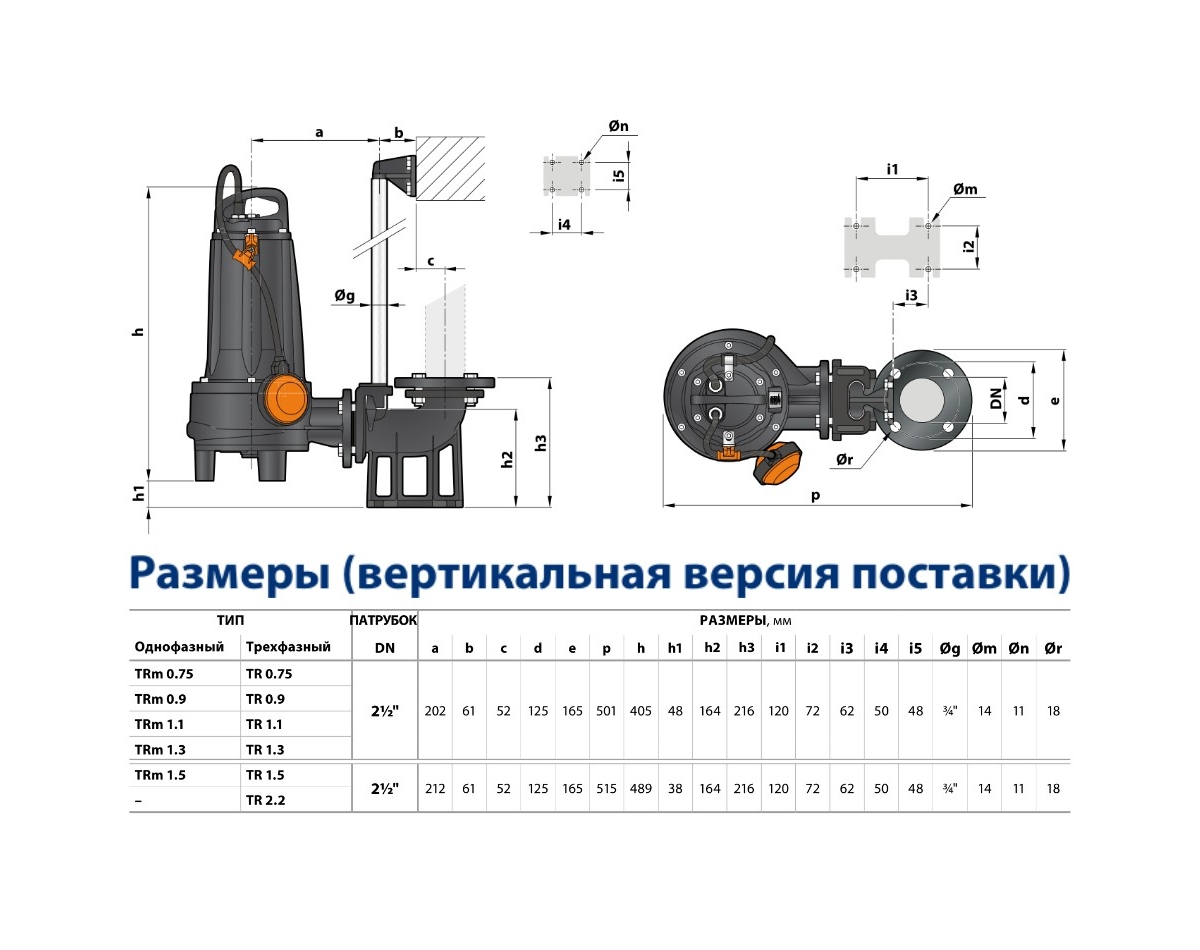 a b Øn i5 i4 i1 Øm i2 i3 c Øg h h1 h2 h3 DN d e Ør p

Размеры (вертикальная версия поставки)

| ТИП | | ПАТРУБОК | РАЗМЕРЫ, мм | | | | | | | | | | | | | | | | | | |
|---|---|---|---|---|---|---|---|---|---|---|---|---|---|---|---|---|---|---|---|---|---|
| Однофазный | Трехфазный | DN | a | b | c | d | e | p | h | h1 | h2 | h3 | i1 | i2 | i3 | i4 | i5 | Øg | Øm | Øn | Ør |
| TRm 0.75 | TR 0.75 | 2½" | 202 | 61 | 52 | 125 | 165 | 501 | 405 | 48 | 164 | 216 | 120 | 72 | 62 | 50 | 48 | ¾" | 14 | 11 | 18 |
| TRm 0.9 | TR 0.9 | | | | | | | | | | | | | | | | | | | | |
| TRm 1.1 | TR 1.1 | | | | | | | | | | | | | | | | | | | | |
| TRm 1.3 | TR 1.3 | | | | | | | | | | | | | | | | | | | | |
| TRm 1.5 | TR 1.5 | 2½" | 212 | 61 | 52 | 125 | 165 | 515 | 489 | 38 | 164 | 216 | 120 | 72 | 62 | 50 | 48 | ¾" | 14 | 11 | 18 |
| – | TR 2.2 | | | | | | | | | | | | | | | | | | | | |